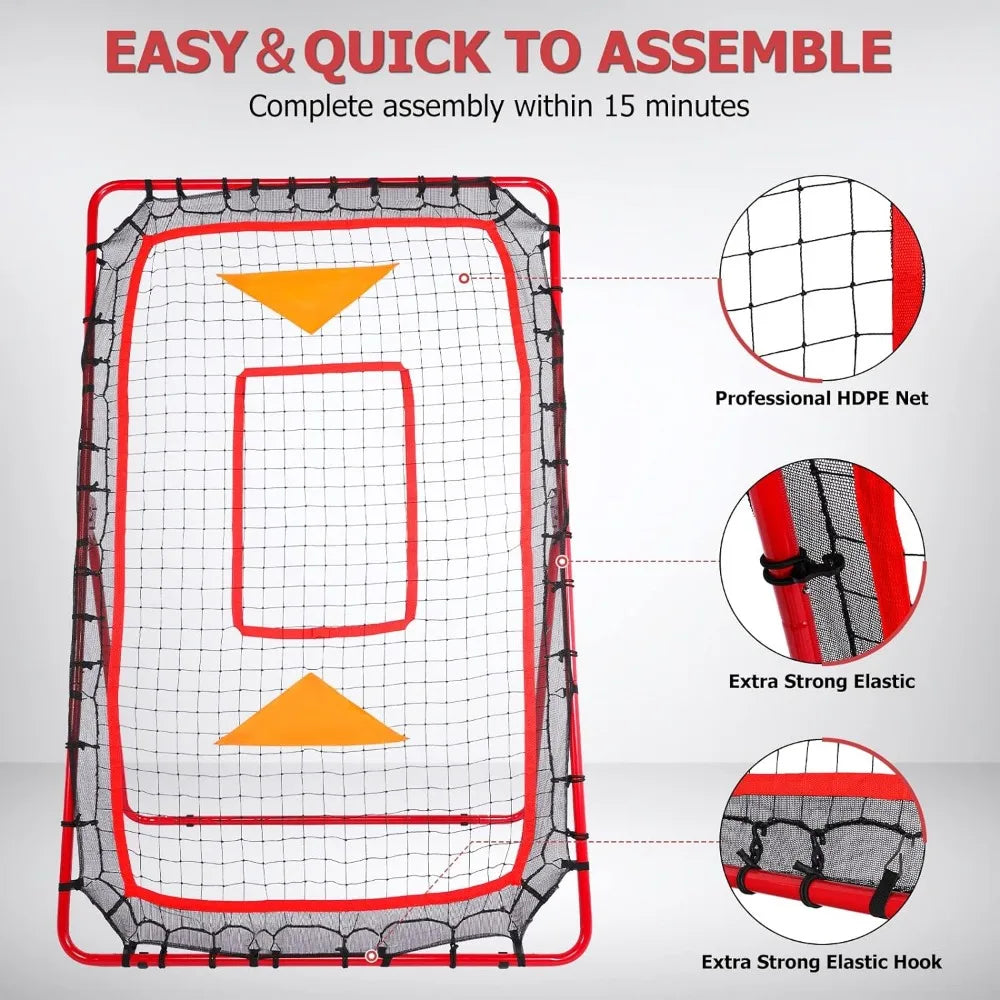 EASY & QUICK TO ASSEMBLE

Complete assembly within 15 minutes

Professional HDPE Net

Extra Strong Elastic

Extra Strong Elastic Hook